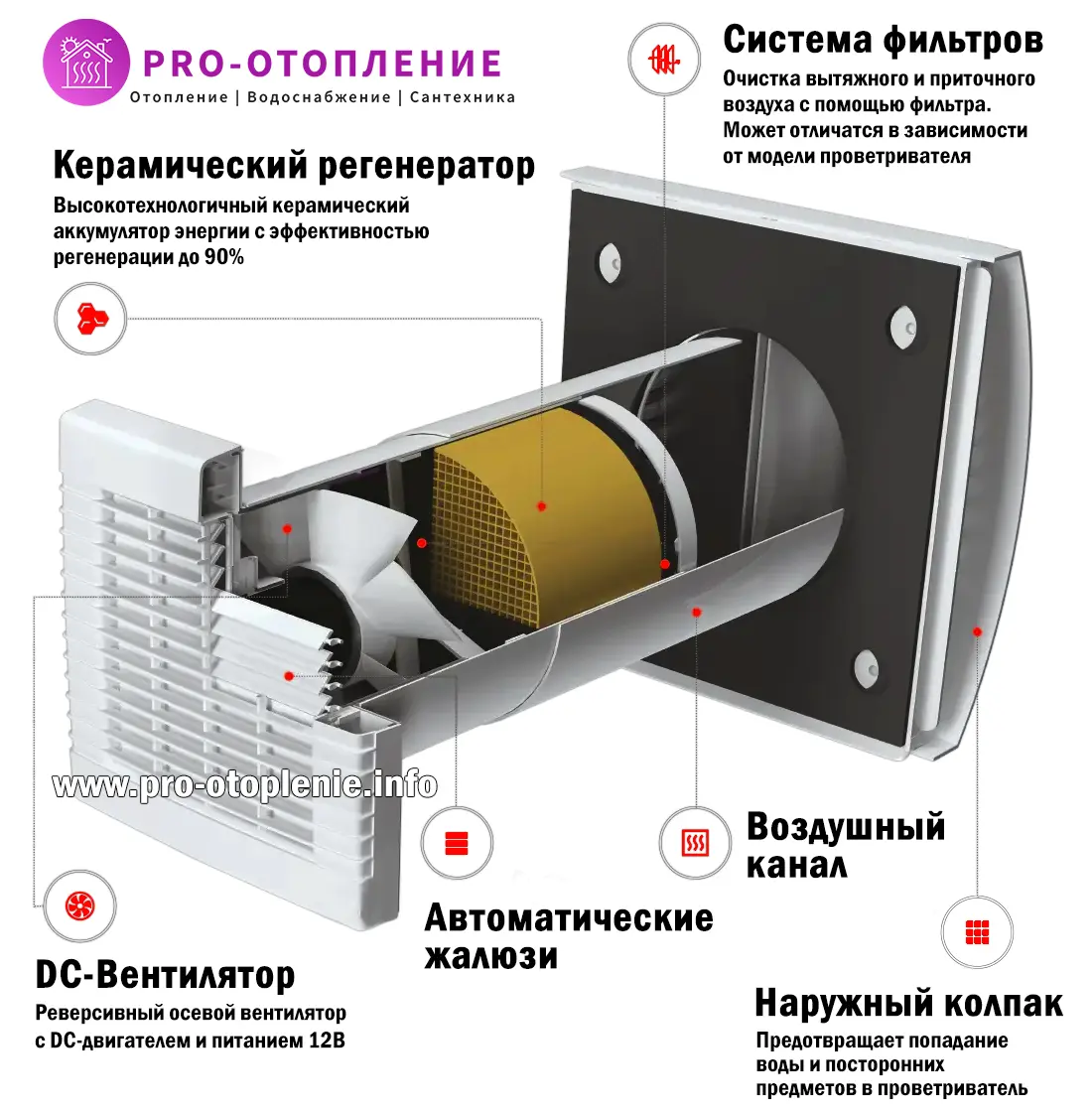 PRO-ОТОПЛЕНИЕ
Отопление | Водоснабжение | Сантехника

Система фильтров
Очистка вытяжного и приточного воздуха с помощью фильтра. Может отличатся в зависимости от модели проветривателя

Керамический регенератор
Высокотехнологичный керамический аккумулятор энергии с эффективностью регенерации до 90%

www.pro-otoplenie.info

Воздушный канал

Автоматические жалюзи

DC-Вентилятор
Реверсивный осевой вентилятор с DC-двигателем и питанием 12В

Наружный колпак
Предотвращает попадание воды и посторонних предметов в проветриватель