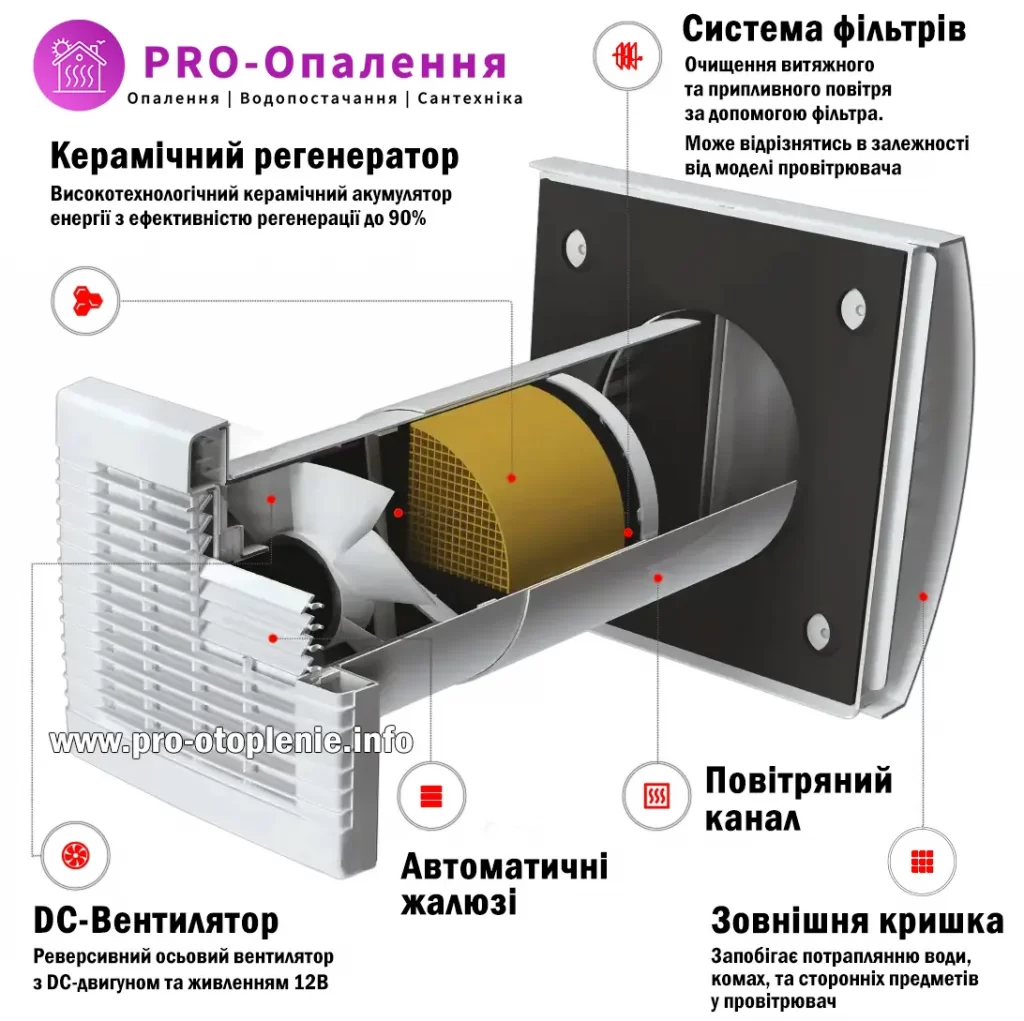 PRO-Опалення
Опалення | Водопостачання | Сантехніка

Система фільтрів
Очищення витяжного та припливного повітря за допомогою фільтра.
Може відрізнятись в залежності від моделі провітрювача

Керамічний регенератор
Високотехнологічний керамічний акумулятор енергії з ефективністю регенерації до 90%

www.pro-otoplenie.info

Повітряний канал

Автоматичні жалюзі

DC-Вентилятор
Реверсивний осьовий вентилятор з DC-двигуном та живленням 12В

Зовнішня кришка
Запобігає потраплянню води, комах, та сторонніх предметів у провітрювач