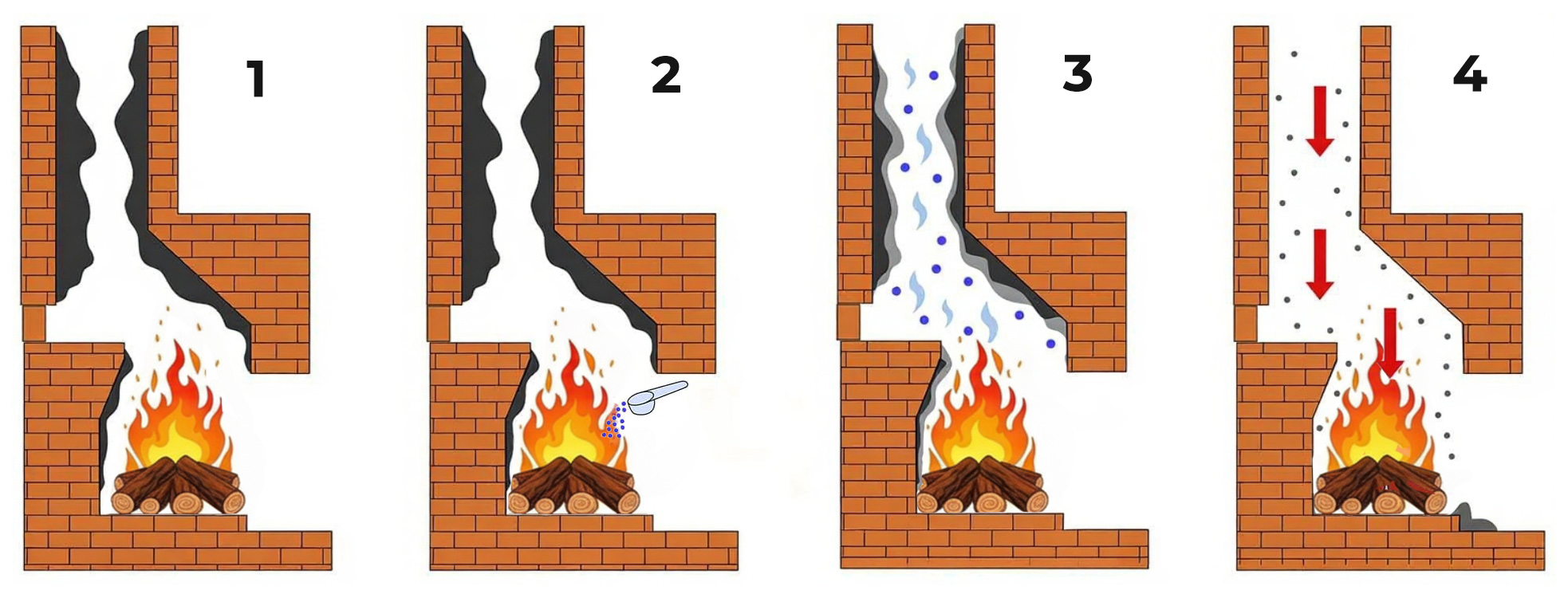 1

2

3

4