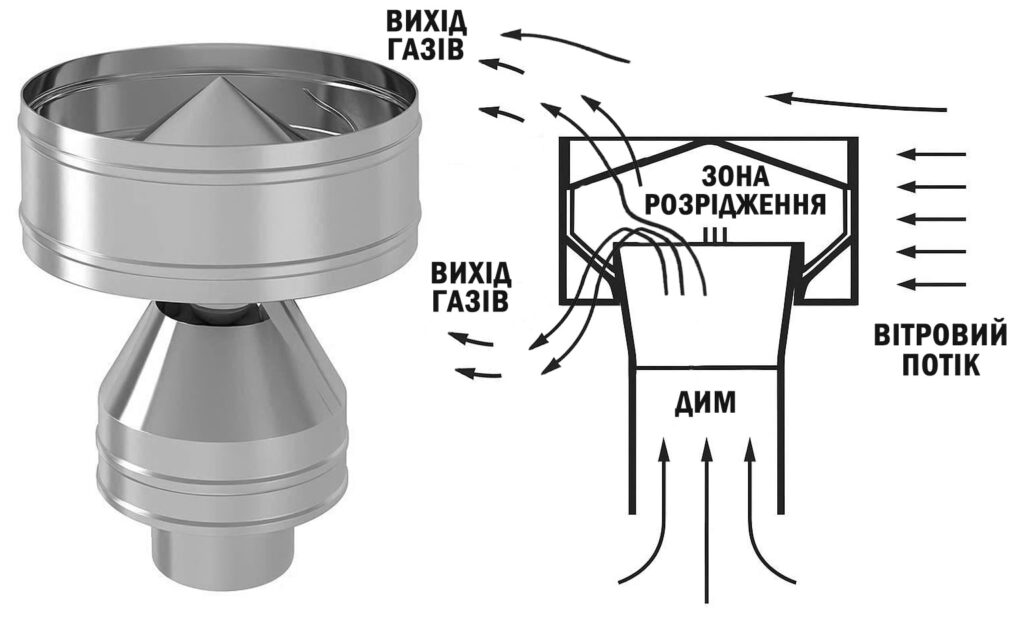 ВИХІД ГАЗІВ

ЗОНА РОЗРІДЖЕННЯ

ВИХІД ГАЗІВ

ВІТРОВИЙ ПОТІК

ДИМ