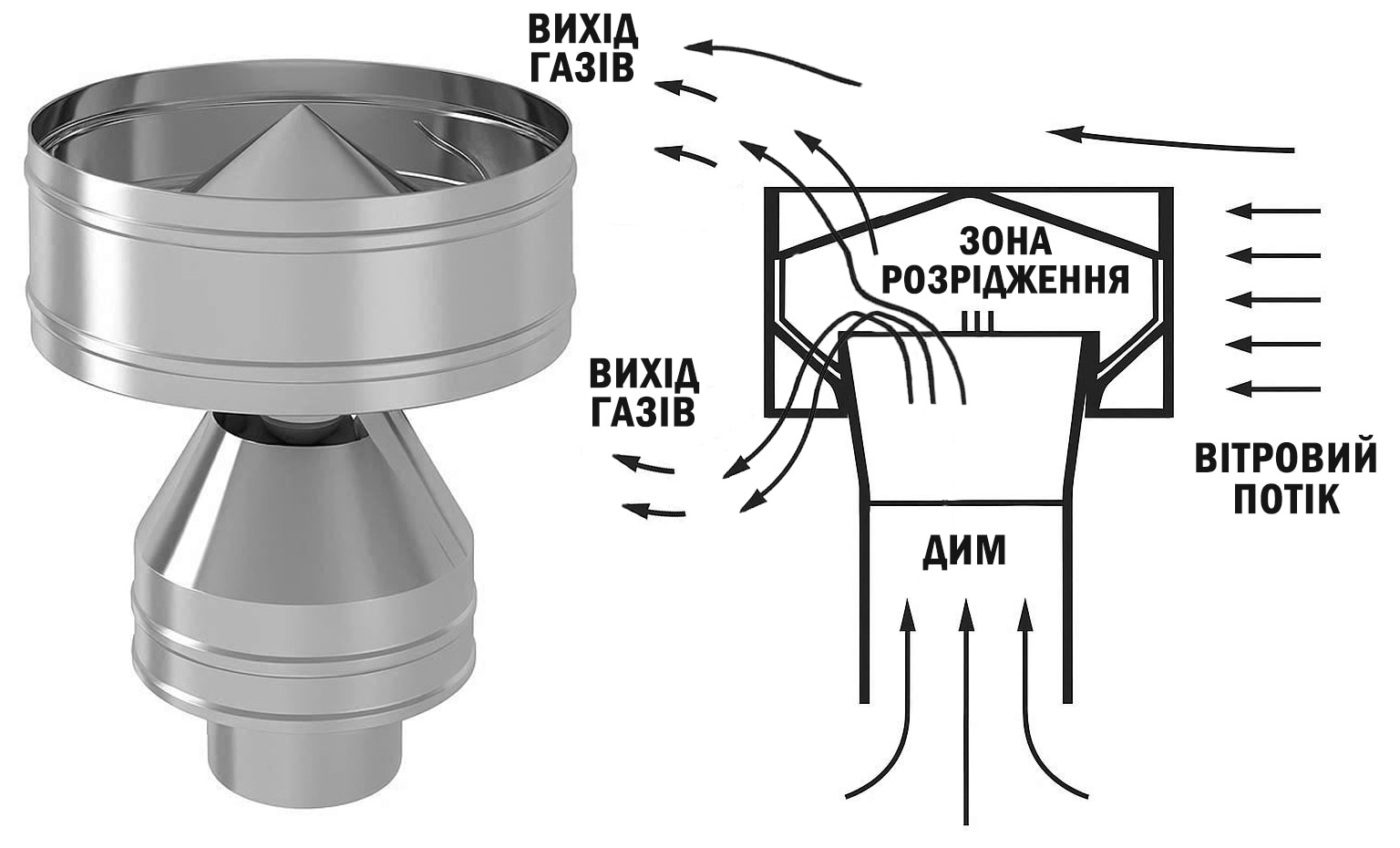 ВИХІД ГАЗІВ

ЗОНА РОЗРІДЖЕННЯ

ВИХІД ГАЗІВ

ВІТРОВИЙ ПОТІК

ДИМ