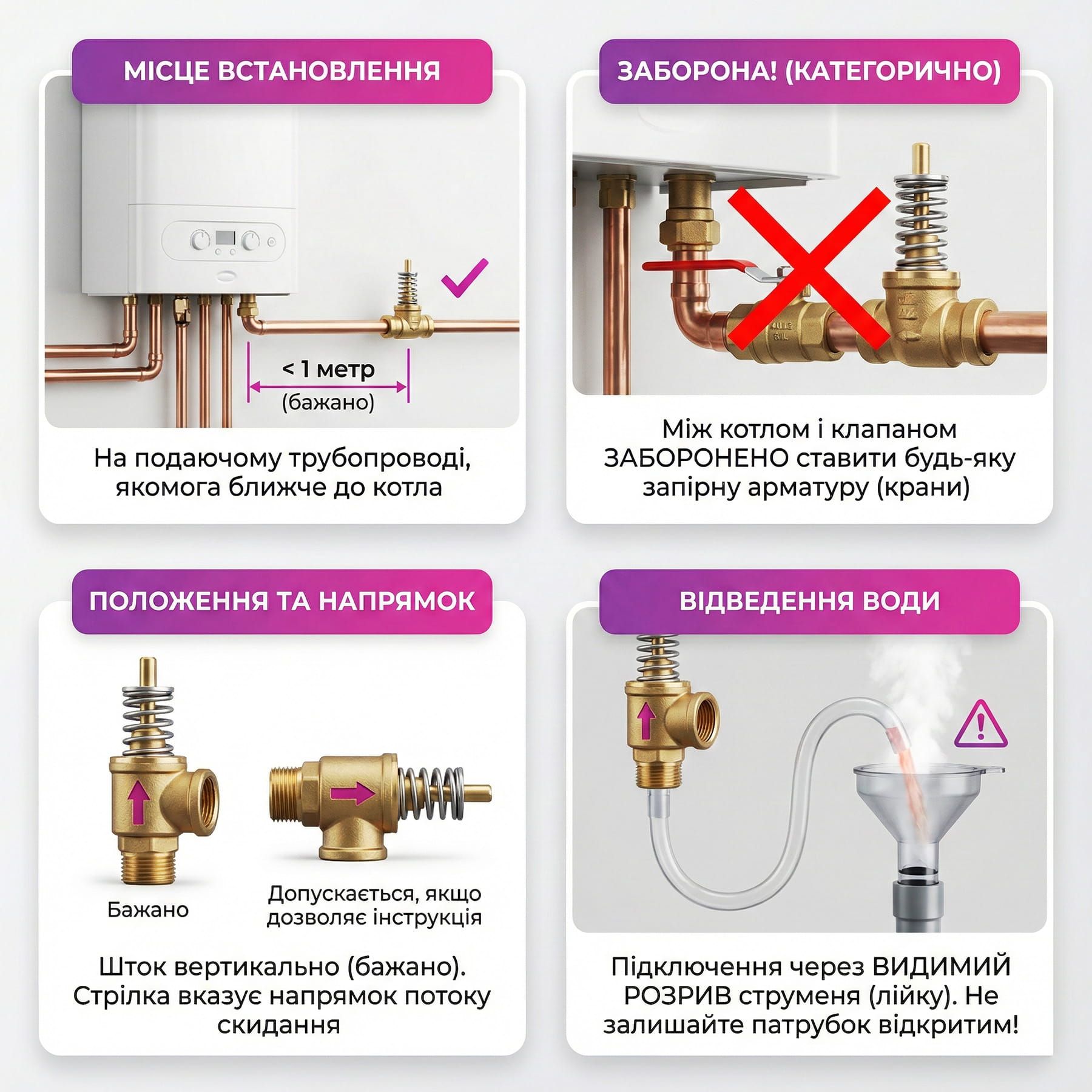 МІСЦЕ ВСТАНОВЛЕННЯ

< 1 метр
(бажано)

На подаючому трубопроводі, якомога ближче до котла

ЗАБОРОНА! (КАТЕГОРИЧНО)

Між котлом і клапаном ЗАБОРОНЕНО ставити будь-яку запірну арматуру (крани)

ПОЛОЖЕННЯ ТА НАПРЯМОК

Бажано

Допускається, якщо дозволяє інструкція

Шток вертикально (бажано). Стрілка вказує напрямок потоку скидання

ВІДВЕДЕННЯ ВОДИ

Підключення через ВИДИМИЙ РОЗРИВ струменя (лійку). Не залишайте патрубок відкритим!