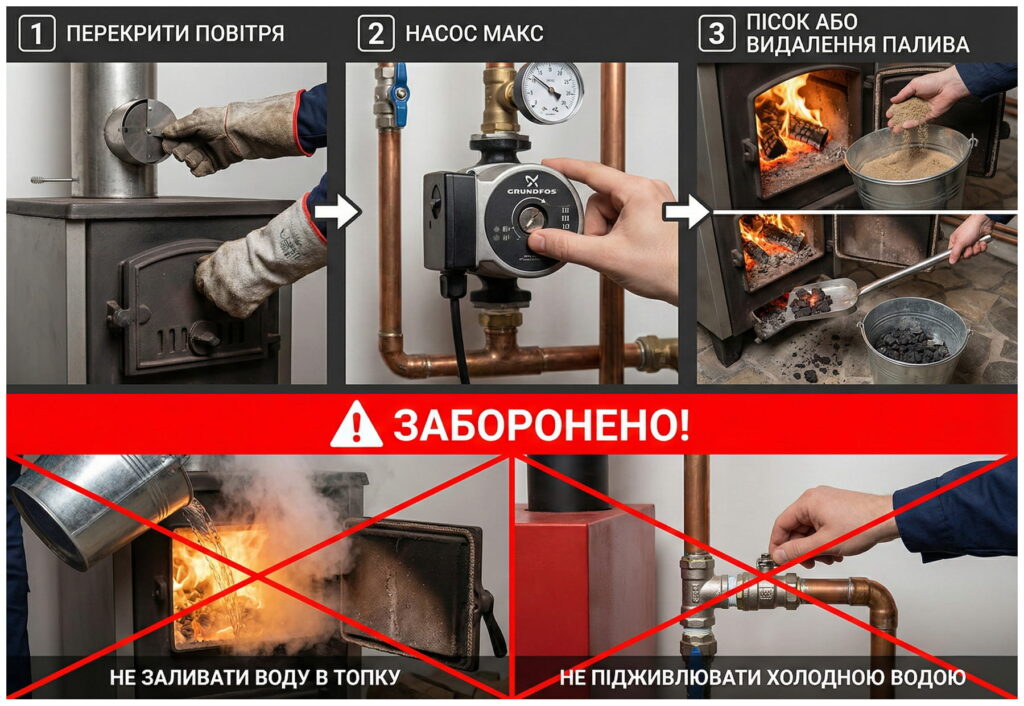 1 ПЕРЕКРИТИ ПОВІТРЯ

2 НАСОС МАКС

3 ПІСОК АБО ВИДАЛЕННЯ ПАЛИВА

GRUNDFOS

ЗАБОРОНЕНО!

НЕ ЗАЛИВАТИ ВОДУ В ТОПКУ

НЕ ПІДЖИВЛЮВАТИ ХОЛОДНОЮ ВОДОЮ