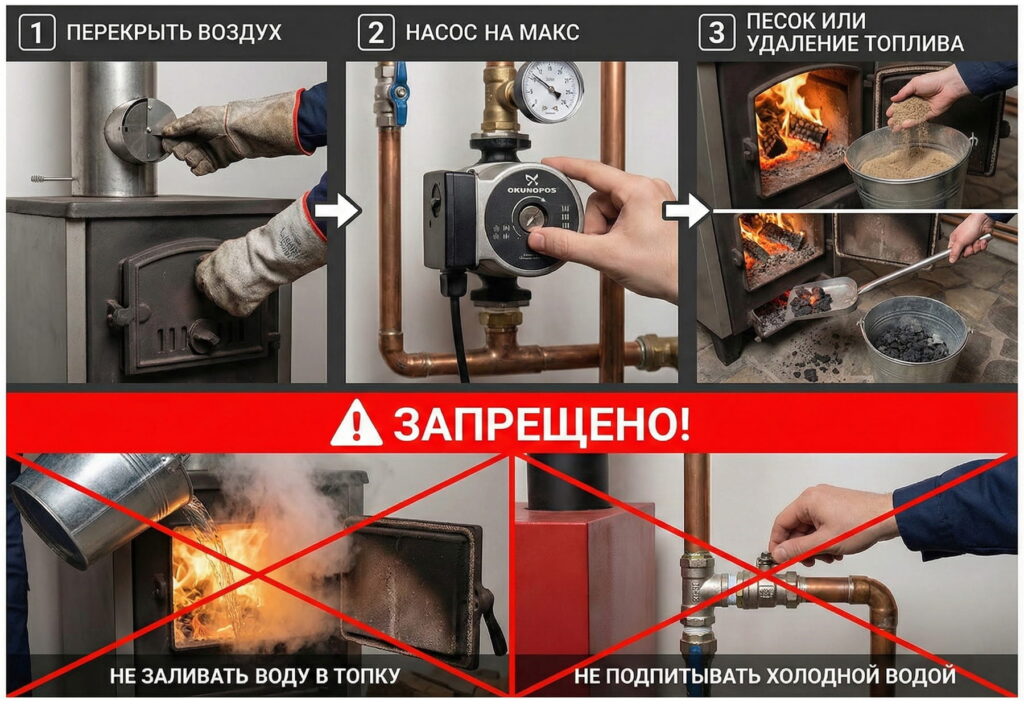 1 ПЕРЕКРЫТЬ ВОЗДУХ

2 НАСОС НА МАКС

3 ПЕСОК ИЛИ УДАЛЕНИЕ ТОПЛИВА

OKUNOPOS

ЗАПРЕЩЕНО!

НЕ ЗАЛИВАТЬ ВОДУ В ТОПКУ

НЕ ПОДПИТЫВАТЬ ХОЛОДНОЙ ВОДОЙ