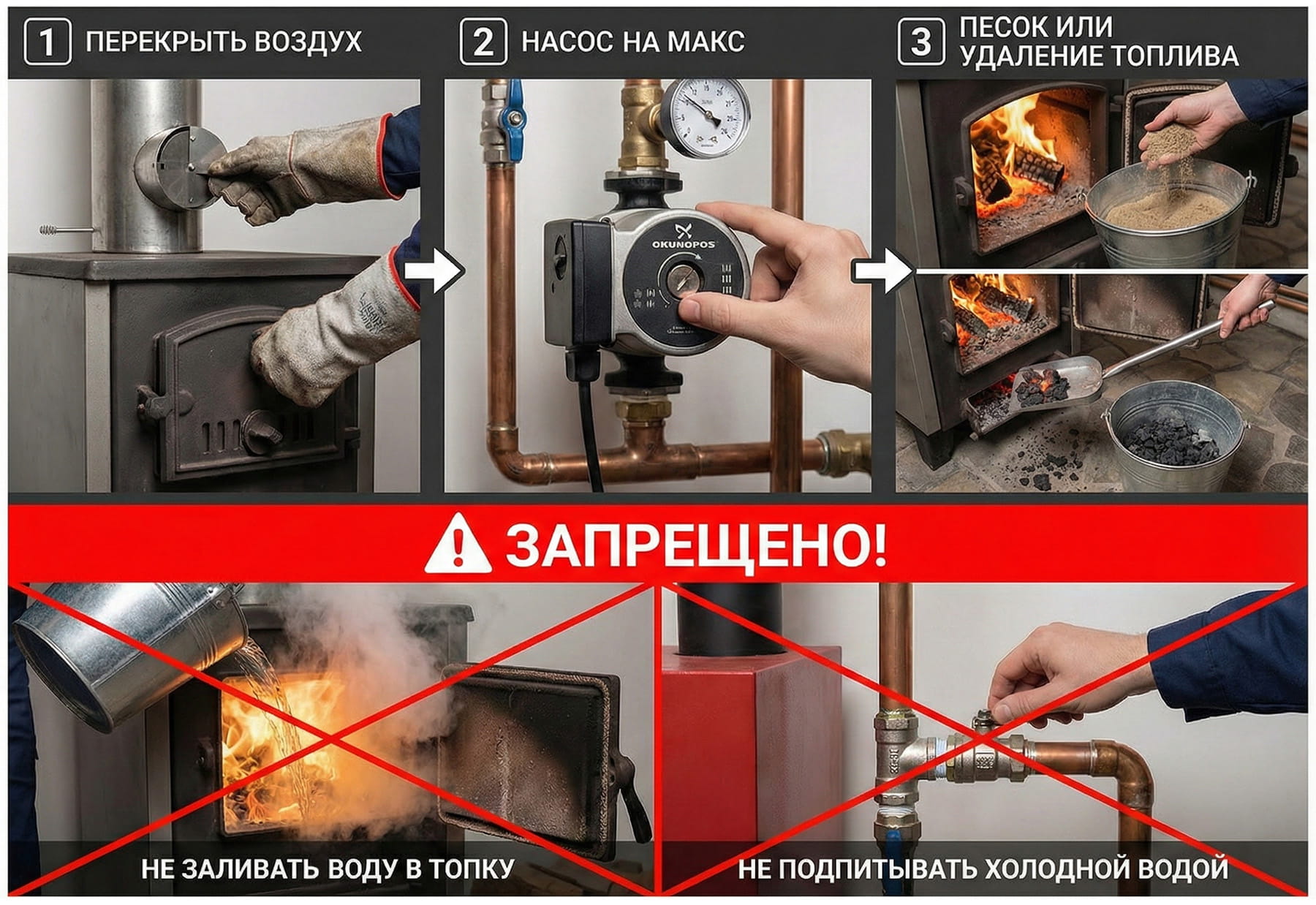 1 ПЕРЕКРЫТЬ ВОЗДУХ

2 НАСОС НА МАКС

3 ПЕСОК ИЛИ УДАЛЕНИЕ ТОПЛИВА

OKUNOPOS

ЗАПРЕЩЕНО!

НЕ ЗАЛИВАТЬ ВОДУ В ТОПКУ

НЕ ПОДПИТЫВАТЬ ХОЛОДНОЙ ВОДОЙ